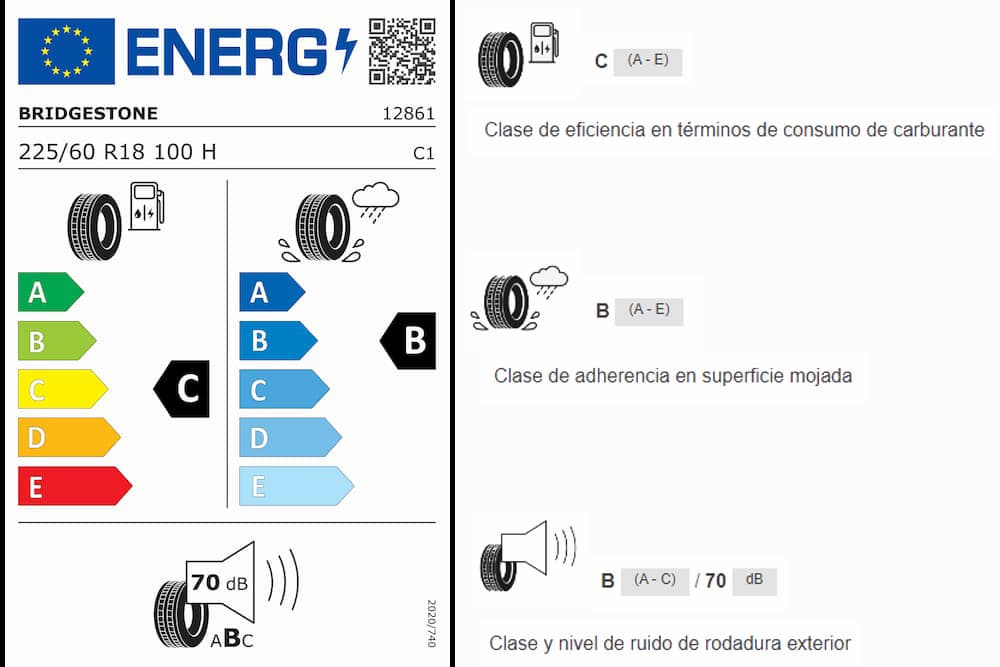 ENERG

BRIDGESTONE 12861

225/60 R18 100 H C1

A
B
C
D
E

C

A
B
C
D
E

B

70 dB

ABC

2020/740

C (A - E)

Clase de eficiencia en términos de consumo de carburante

B (A - E)

Clase de adherencia en superficie mojada

B (A - C) / 70 dB

Clase y nivel de ruido de rodadura exterior